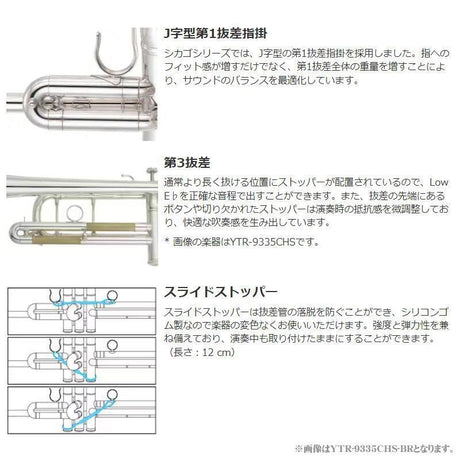 J字型第1抜差指掛

シカゴシリーズでは、J字型の第1抜差指掛を採用しました。指へのフィット感が増すだけでなく、第1抜差全体の重量を増すことにより、サウンドのバランスを最適化しています。

第3抜差

通常より長く抜ける位置にストッパーが配置されているので、Low E♭を正確な音程で出すことができます。また、抜差の先端にあるボタンや切り欠かれたストッパーは演奏時の抵抗感を微調整しており、快適な吹奏感を生み出しています。

＊ 画像の楽器はYTR-9335CHSです。

スライドストッパー

スライドストッパーは抜差管の落脱を防ぐことができ、シリコンゴム製なので楽器の変色なくお使いいただけます。強度と弾力性を兼ね備えており、演奏中も取り付けたままにすることができます。（長さ：12 cm）

※画像はYTR-9335CHS-BRとなります。