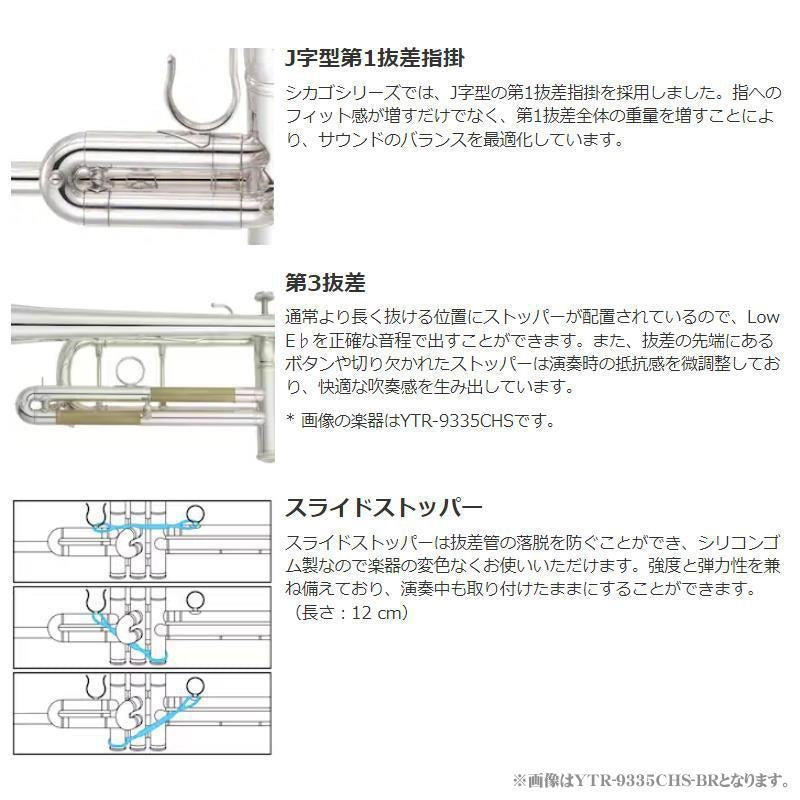 J字型第1抜差指掛

シカゴシリーズでは、J字型の第1抜差指掛を採用しました。指へのフィット感が増すだけでなく、第1抜差全体の重量を増すことにより、サウンドのバランスを最適化しています。

第3抜差

通常より長く抜ける位置にストッパーが配置されているので、Low E♭を正確な音程で出すことができます。また、抜差の先端にあるボタンや切り欠かれたストッパーは演奏時の抵抗感を微調整しており、快適な吹奏感を生み出しています。

* 画像の楽器はYTR-9335CHSです。

スライドストッパー

スライドストッパーは抜差管の落脱を防ぐことができ、シリコンゴム製なので楽器の変色なくお使いいただけます。強度と弾力性を兼ね備えており、演奏中も取り付けたままにすることができます。（長さ：12 cm）

※画像はYTR-9335CHS-BRとなります。