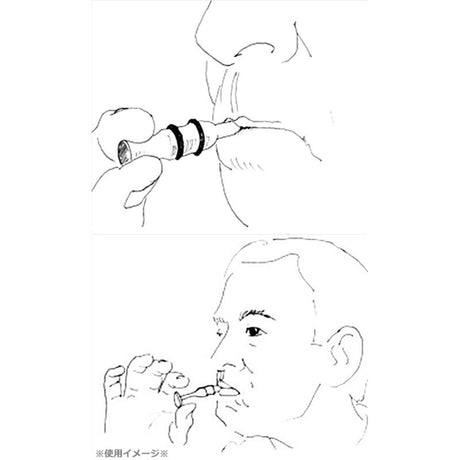 ※使用イメージ※