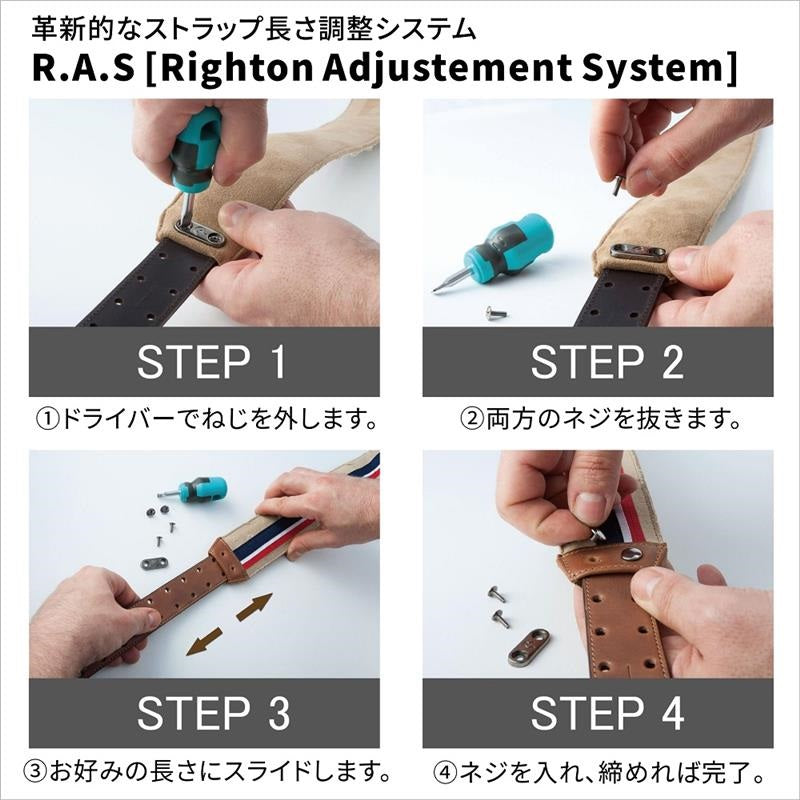 革新的なストラップ長さ調整システム
R.A.S [Righton Adjustement System]

STEP 1
①ドライバーでねじを外します。

STEP 2
②両方のネジを抜きます。

STEP 3
③お好みの長さにスライドします。

STEP 4
④ネジを入れ、締めれば完了。