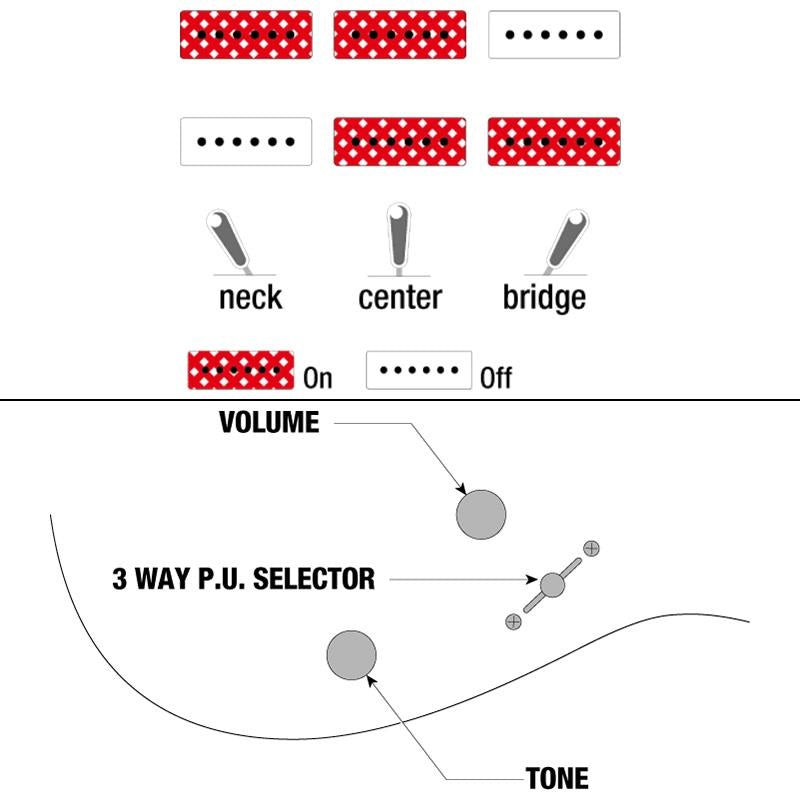 neck center bridge

On Off

VOLUME

3 WAY P.U. SELECTOR

TONE