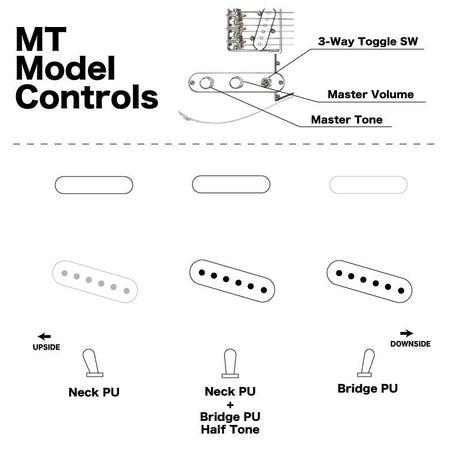 MT Model Controls

3-Way Toggle SW

Master Volume

Master Tone

UPSIDE

DOWNSIDE

Neck PU

Neck PU
+
Bridge PU
Half Tone

Bridge PU