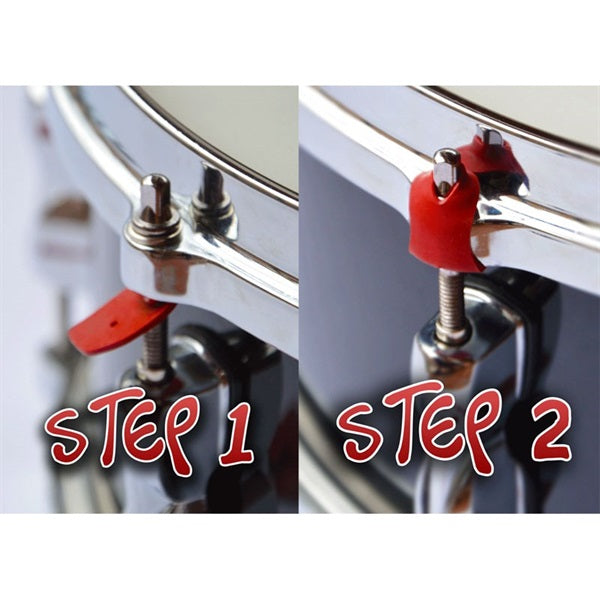 STEP 1

STEP 2