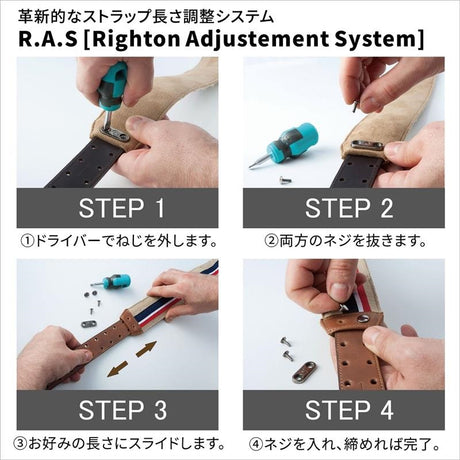 革新的なストラップ長さ調整システム
R.A.S [Righton Adjustement System]

STEP 1
①ドライバーでねじを外します。

STEP 2
②両方のネジを抜きます。

STEP 3
③お好みの長さにスライドします。

STEP 4
④ネジを入れ、締めれば完了。