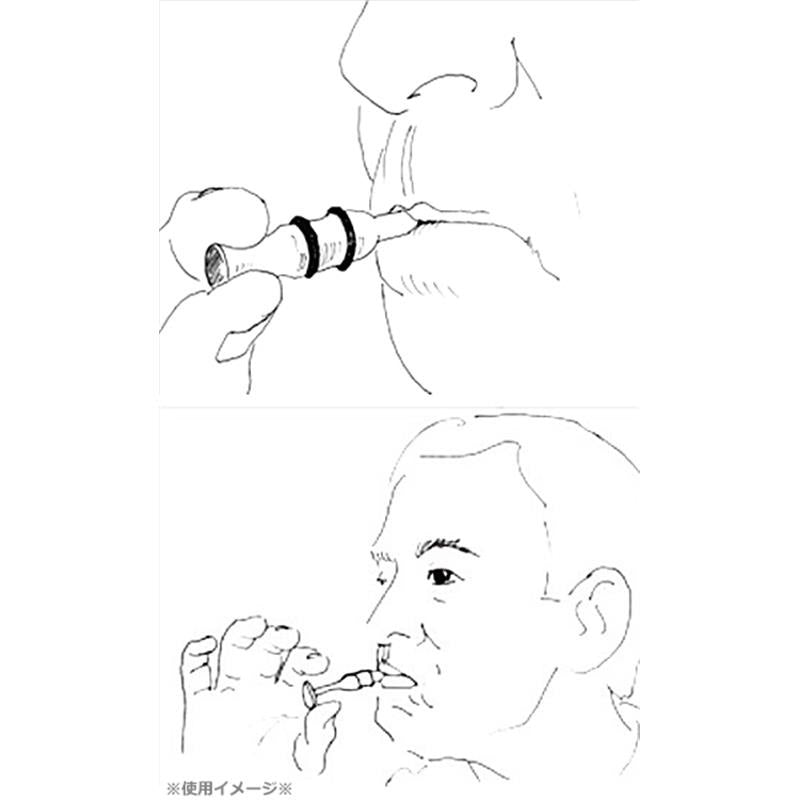 ※使用イメージ※