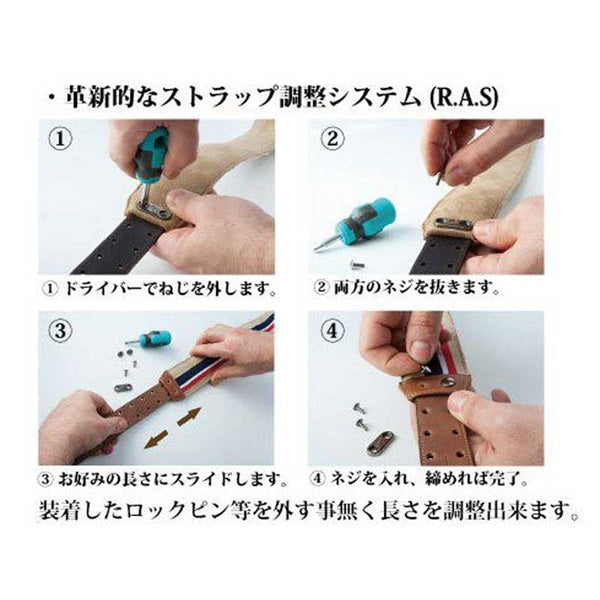 ・革新的なストラップ調整システム (R.A.S)

①

②

① ドライバーでねじを外します。

② 両方のネジを抜きます。

③

④

③ お好みの長さにスライドします。

④ ネジを入れ、締めれば完了。

装着したロックピン等を外す事無く長さを調整出来ます。