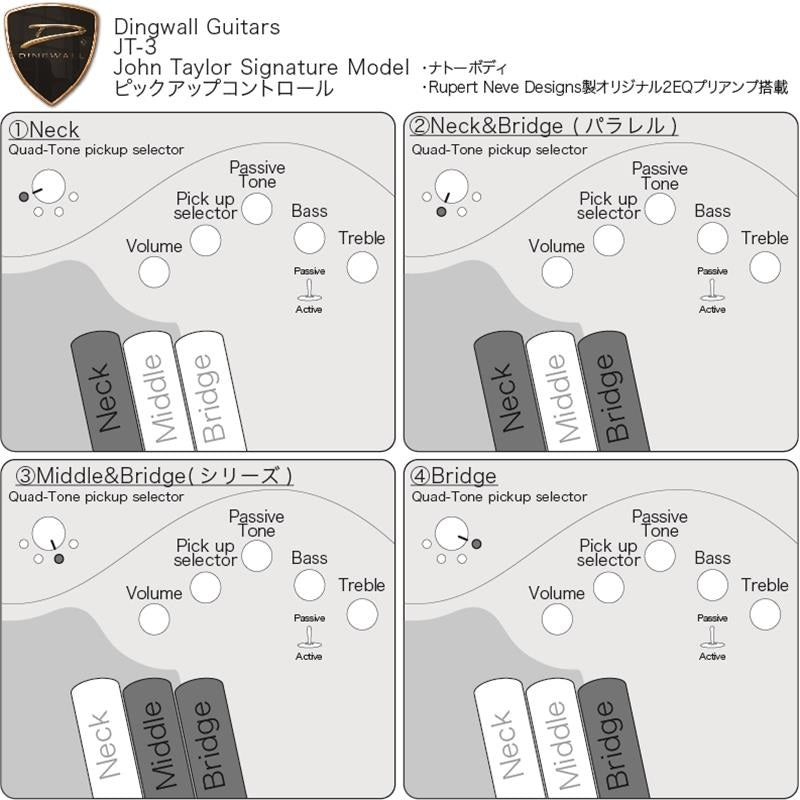 DINGWALL

Dingwall Guitars
JT-3
John Taylor Signature Model
ピックアップコントロール

・ナトーボディ
・Rupert Neve Designs製オリジナル2EQプリアンプ搭載

①Neck
Quad-Tone pickup selector
Passive Tone
Pick up selector
Bass
Treble
Volume
Passive
Active
Neck
Middle
Bridge

②Neck&Bridge（パラレル）
Quad-Tone pickup selector
Passive Tone
Pick up selector
Bass
Treble
Volume
Passive
Active
Neck
Middle
Bridge

③Middle&Bridge(シリーズ)
Quad-Tone pickup selector
Passive Tone
Pick up selector
Bass
Treble
Volume
Passive
Active
Neck
Middle
Bridge

④Bridge
Quad-Tone pickup selector
Passive Tone
Pick up selector
Bass
Treble
Volume
Passive
Active
Neck
Middle
Bridge